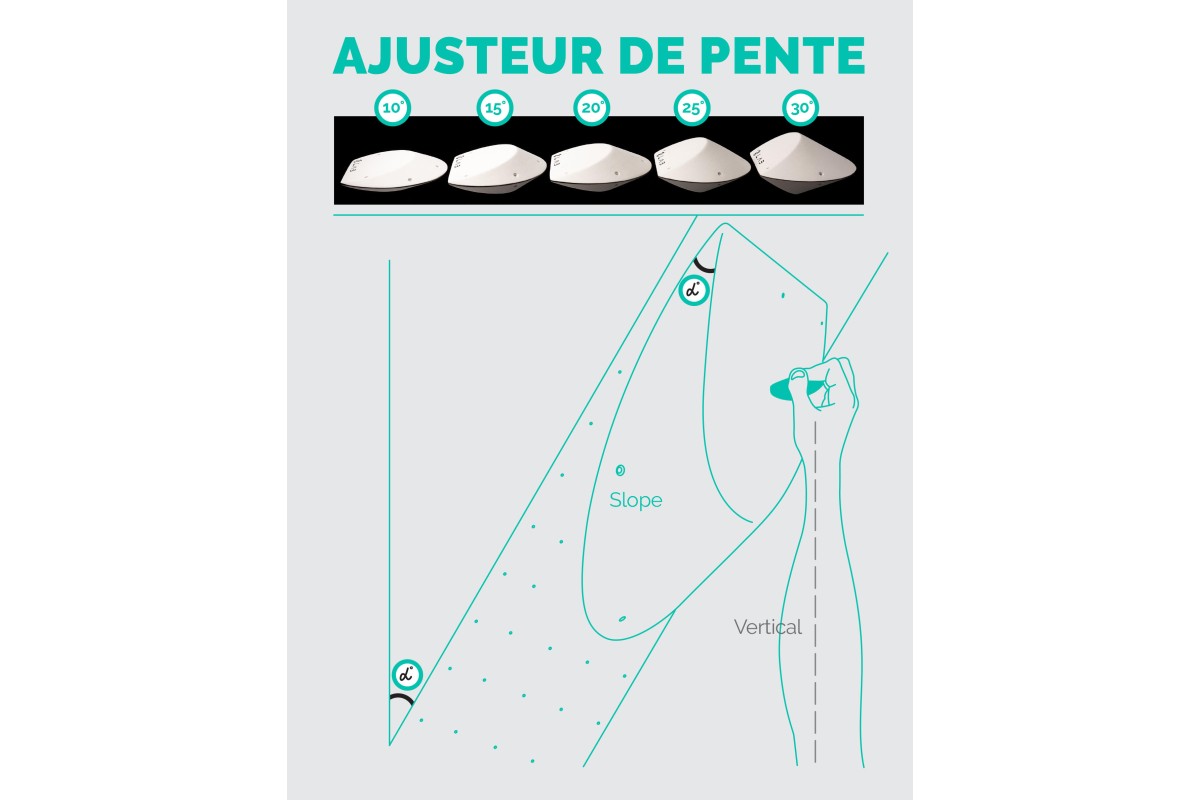 AJUSTEUR DE PENTE

10°

15°

20°

25°

30°

$\alpha°$

Slope

Vertical

$\alpha°$