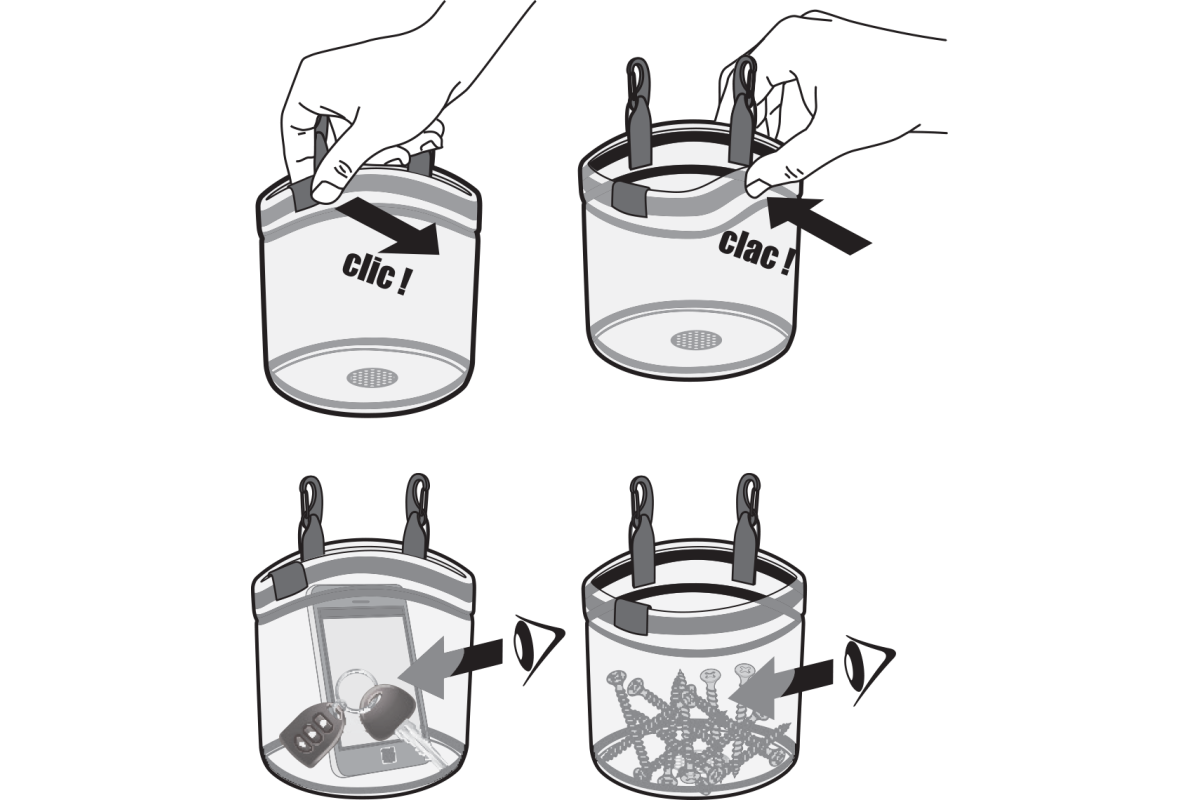 clic !

clac !