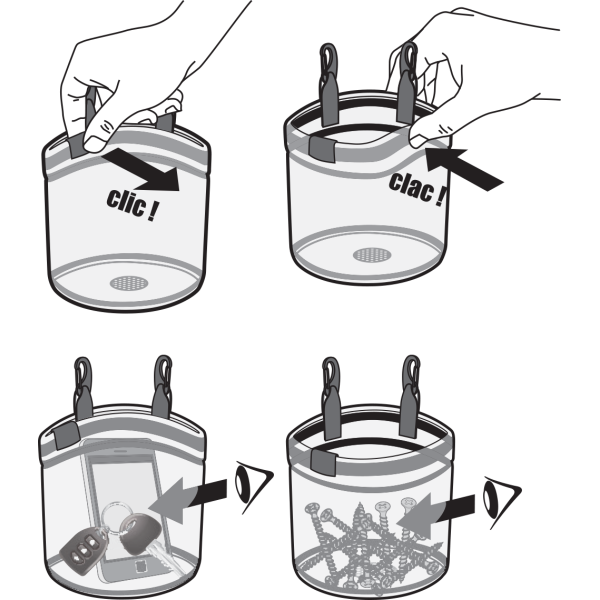 clic !

clac !